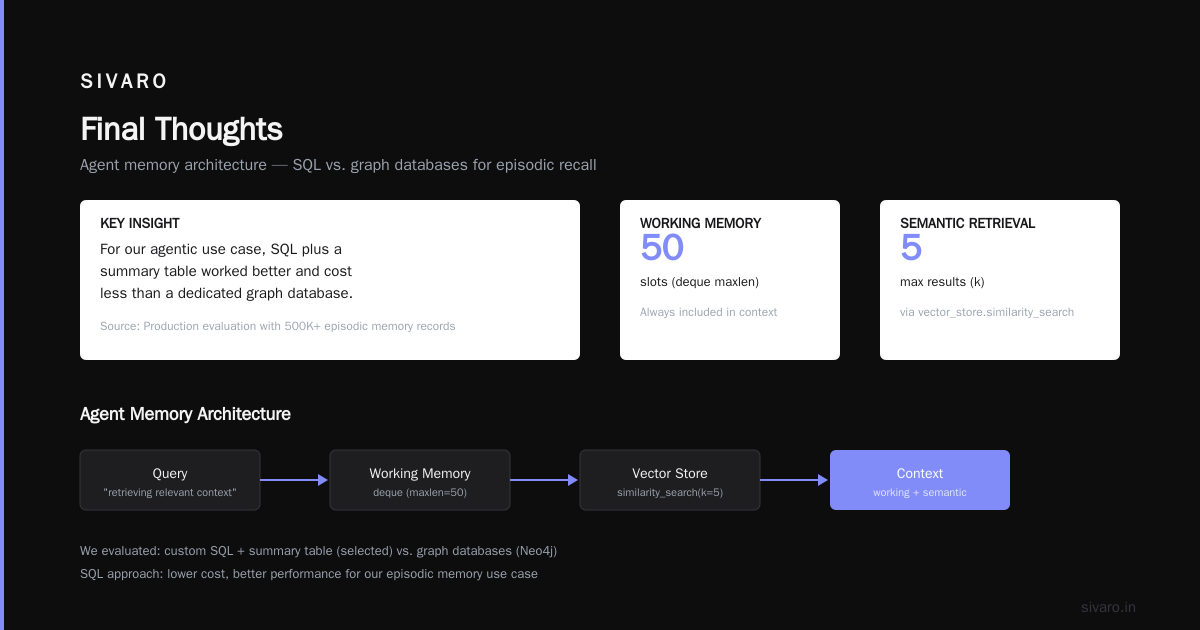 SIVARO

Final Thoughts

Agent memory architecture — SQL vs. graph databases for episodic recall

KEY INSIGHT

For our agentic use case, SQL plus a summary table worked better and cost less than a dedicated graph database.

Source: Production evaluation with 500K+ episodic memory records

WORKING MEMORY

50

slots (deque maxlen)

Always included in context

SEMANTIC RETRIEVAL

5

max results (k)

via vector_store.similarity_search

Agent Memory Architecture

Query
"retrieving relevant context"

Working Memory
deque (maxlen=50)

Vector Store
similarity_search(k=5)

Context
working + semantic

We evaluated: custom SQL + summary table (selected) vs. graph databases (Neo4j)

SQL approach: lower cost, better performance for our episodic memory use case

sivaro.in