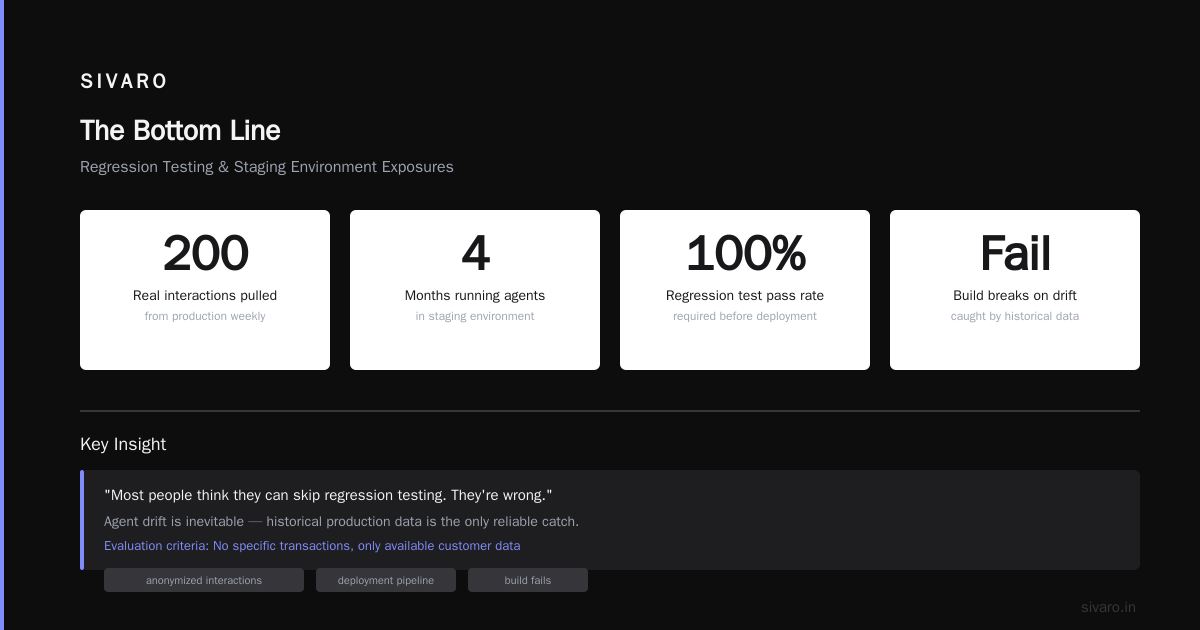 SIVARO

The Bottom Line

Regression Testing & Staging Environment Exposures

200
Real interactions pulled
from production weekly

4
Months running agents
in staging environment

100%
Regression test pass rate
required before deployment

Fail
Build breaks on drift
caught by historical data

Key Insight

"Most people think they can skip regression testing. They're wrong."

Agent drift is inevitable — historical production data is the only reliable catch.

Evaluation criteria: No specific transactions, only available customer data

anonymized interactions

deployment pipeline

build fails

sivaro.in