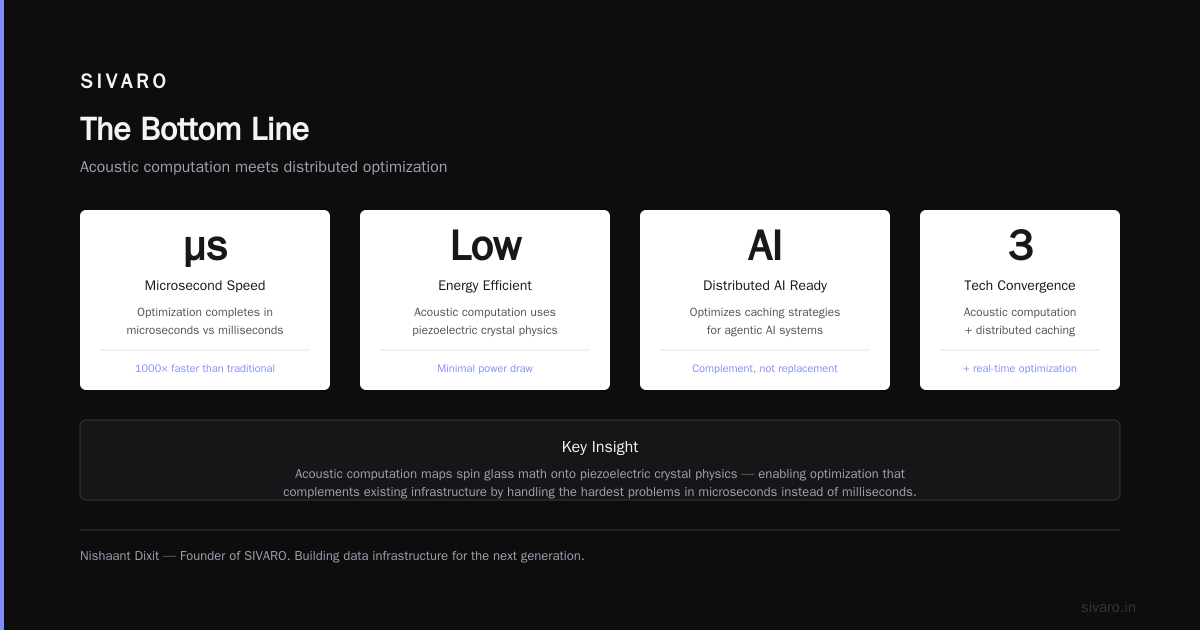 SIVARO

The Bottom Line

Acoustic computation meets distributed optimization

μs

Microsecond Speed

Optimization completes in microseconds vs milliseconds

1000× faster than traditional

Low

Energy Efficient

Acoustic computation uses piezoelectric crystal physics

Minimal power draw

AI

Distributed AI Ready

Optimizes caching strategies for agentic AI systems

Complement, not replacement

3

Tech Convergence

Acoustic computation + distributed caching

+ real-time optimization

Key Insight

Acoustic computation maps spin glass math onto piezoelectric crystal physics — enabling optimization that complements existing infrastructure by handling the hardest problems in microseconds instead of milliseconds.

Nishaant Dixit — Founder of SIVARO. Building data infrastructure for the next generation.

sivaro.in