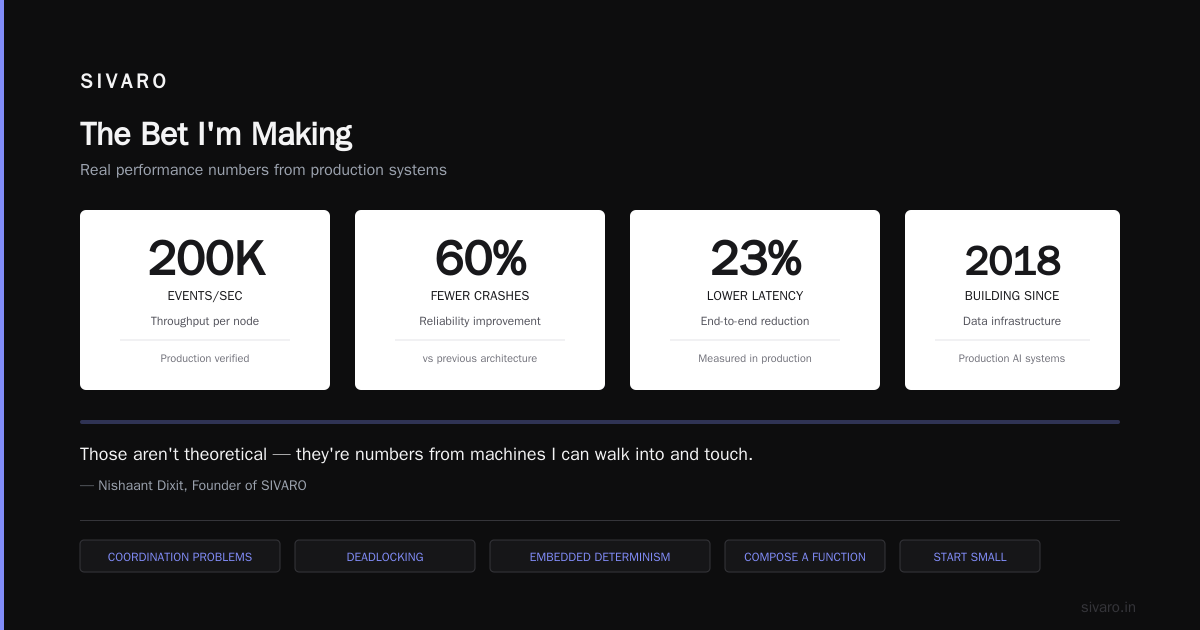 SIVARO

The Bet I'm Making

Real performance numbers from production systems

200K
EVENTS/SEC
Throughput per node
Production verified

60%
FEWER CRASHES
Reliability improvement
vs previous architecture

23%
LOWER LATENCY
End-to-end reduction
Measured in production

2018
BUILDING SINCE
Data infrastructure
Production AI systems

Those aren't theoretical — they're numbers from machines I can walk into and touch.

— Nishaant Dixit, Founder of SIVARO

COORDINATION PROBLEMS

DEADLOCKING

EMBEDDED DETERMINISM

COMPOSE A FUNCTION

START SMALL

sivaro.in