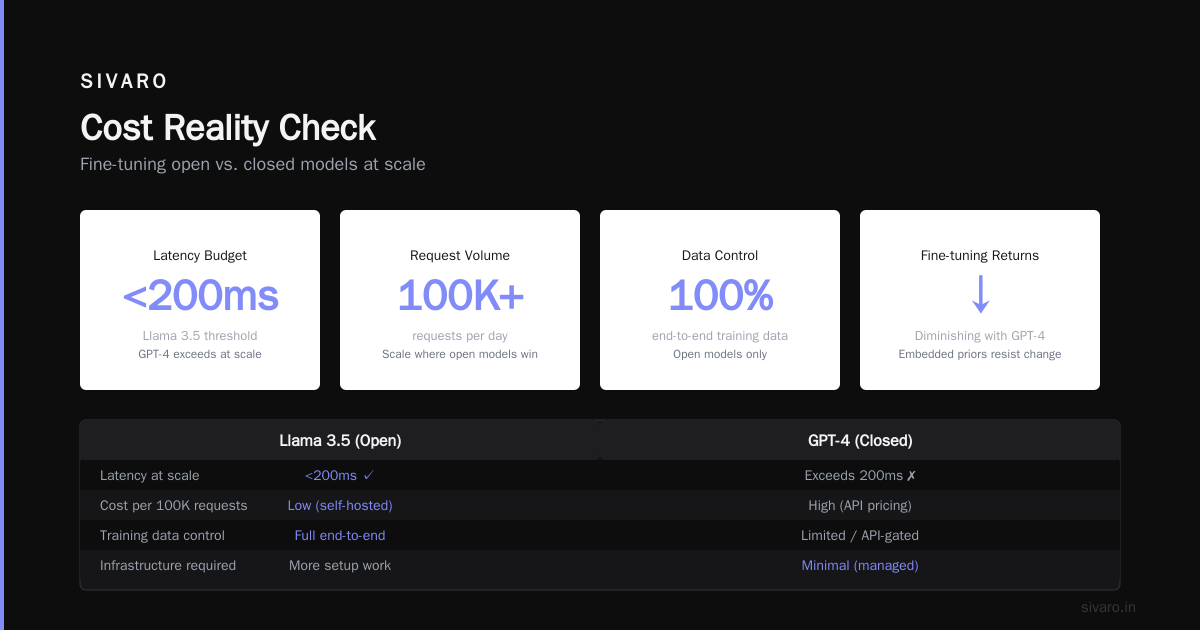 SIVARO

Cost Reality Check

Fine-tuning open vs. closed models at scale

Latency Budget
<200ms
Llama 3.5 threshold
GPT-4 exceeds at scale

Request Volume
100K+
requests per day
Scale where open models win

Data Control
100%
end-to-end training data
Open models only

Fine-tuning Returns
↓
Diminishing with GPT-4
Embedded priors resist change

| | Llama 3.5 (Open) | GPT-4 (Closed) |
|---|---|---|
| Latency at scale | <200ms ✓ | Exceeds 200ms ✗ |
| Cost per 100K requests | Low (self-hosted) | High (API pricing) |
| Training data control | Full end-to-end | Limited / API-gated |
| Infrastructure required | More setup work | Minimal (managed) |

sivaro.in