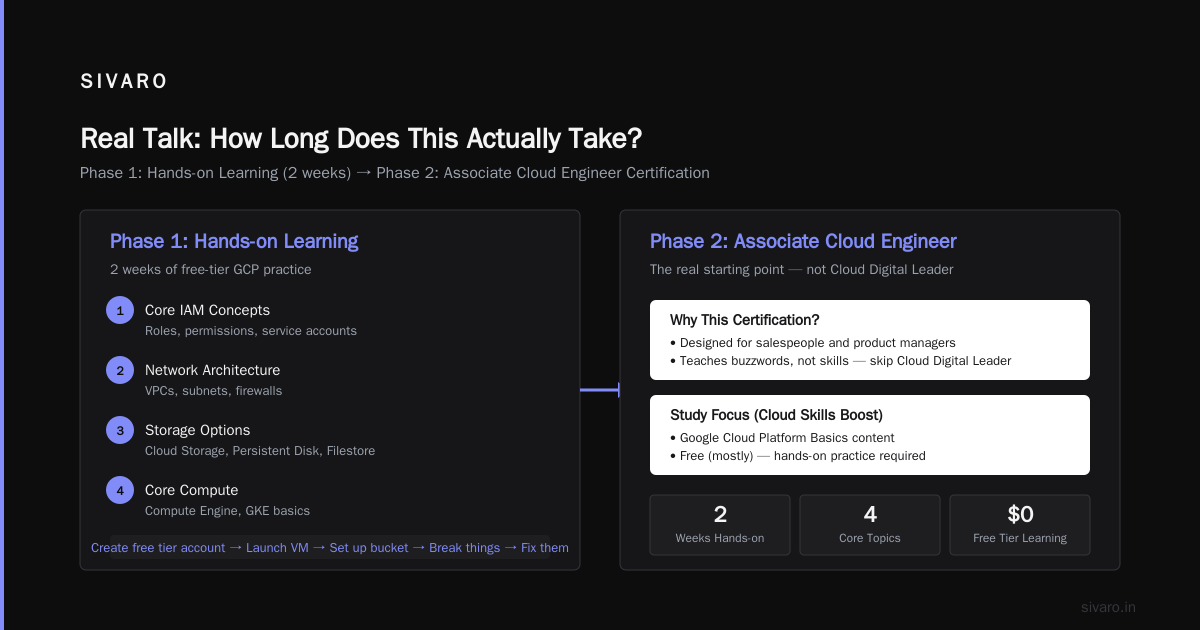 SIVARO

Real Talk: How Long Does This Actually Take?

Phase 1: Hands-on Learning (2 weeks) → Phase 2: Associate Cloud Engineer Certification

Phase 1: Hands-on Learning

2 weeks of free-tier GCP practice

1 Core IAM Concepts
Roles, permissions, service accounts

2 Network Architecture
VPCs, subnets, firewalls

3 Storage Options
Cloud Storage, Persistent Disk, Filestore

4 Core Compute
Compute Engine, GKE basics

Create free tier account → Launch VM → Set up bucket → Break things → Fix them

Phase 2: Associate Cloud Engineer

The real starting point — not Cloud Digital Leader

Why This Certification?
• Designed for salespeople and product managers
• Teaches buzzwords, not skills — skip Cloud Digital Leader

Study Focus (Cloud Skills Boost)
• Google Cloud Platform Basics content
• Free (mostly) — hands-on practice required

2
Weeks Hands-on

4
Core Topics

$0
Free Tier Learning

sivaro.in