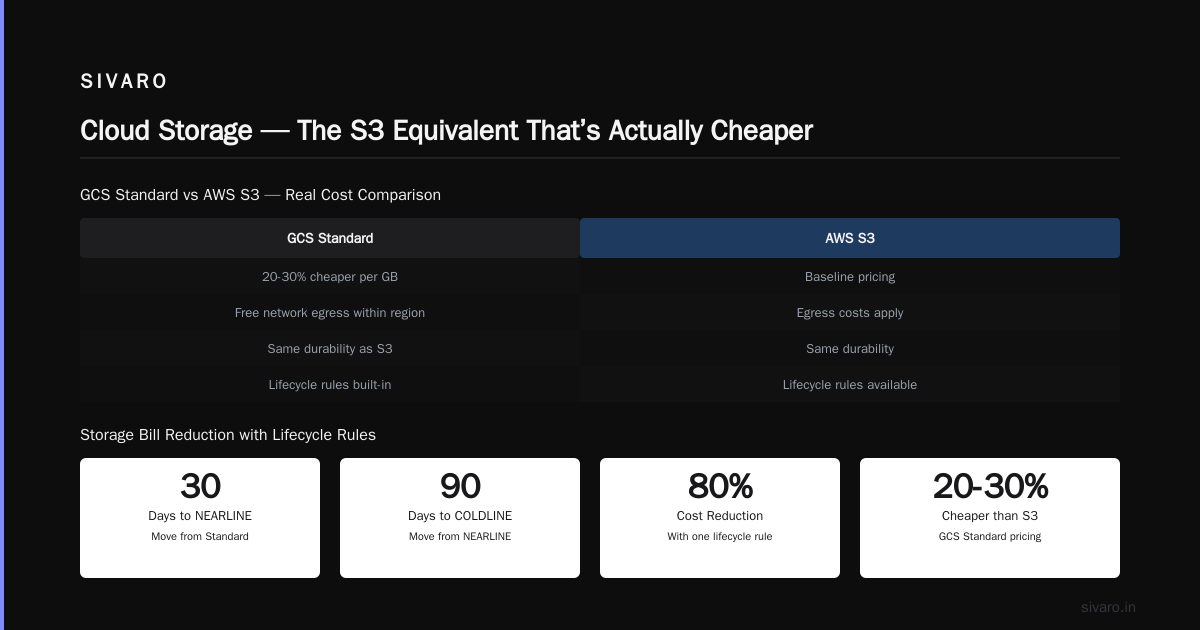 SIVARO

Cloud Storage — The S3 Equivalent That's Actually Cheaper

GCS Standard vs AWS S3 — Real Cost Comparison

| GCS Standard | AWS S3 |
|---|---|
| 20-30% cheaper per GB | Baseline pricing |
| Free network egress within region | Egress costs apply |
| Same durability as S3 | Same durability |
| Lifecycle rules built-in | Lifecycle rules available |

Storage Bill Reduction with Lifecycle Rules

30
Days to NEARLINE
Move from Standard

90
Days to COLDLINE
Move from NEARLINE

80%
Cost Reduction
With one lifecycle rule

20-30%
Cheaper than S3
GCS Standard pricing

sivaro.in