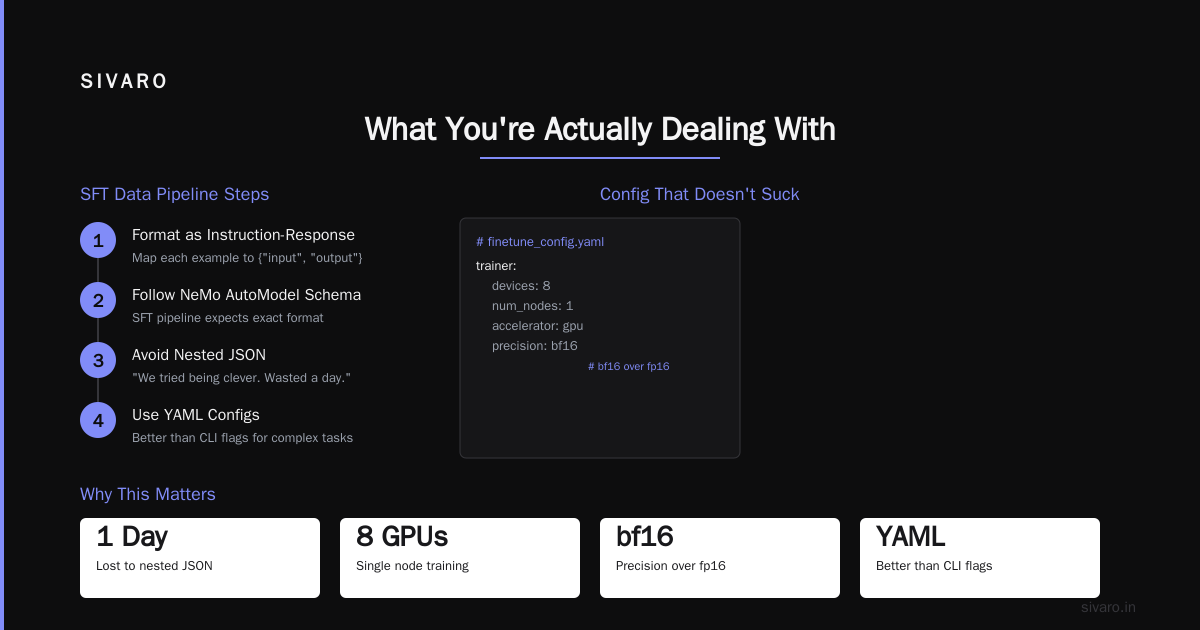 SIVARO

What You're Actually Dealing With

SFT Data Pipeline Steps

1 Format as Instruction-Response
Map each example to {"input", "output"}

2 Follow NeMo AutoModel Schema
SFT pipeline expects exact format

3 Avoid Nested JSON
"We tried being clever. Wasted a day."

4 Use YAML Configs
Better than CLI flags for complex tasks

Config That Doesn't Suck

# finetune_config.yaml
trainer:
devices: 8
num_nodes: 1
accelerator: gpu
precision: bf16
# bf16 over fp16

Why This Matters

1 Day
Lost to nested JSON

8 GPUs
Single node training

bf16
Precision over fp16

YAML
Better than CLI flags

sivaro.in