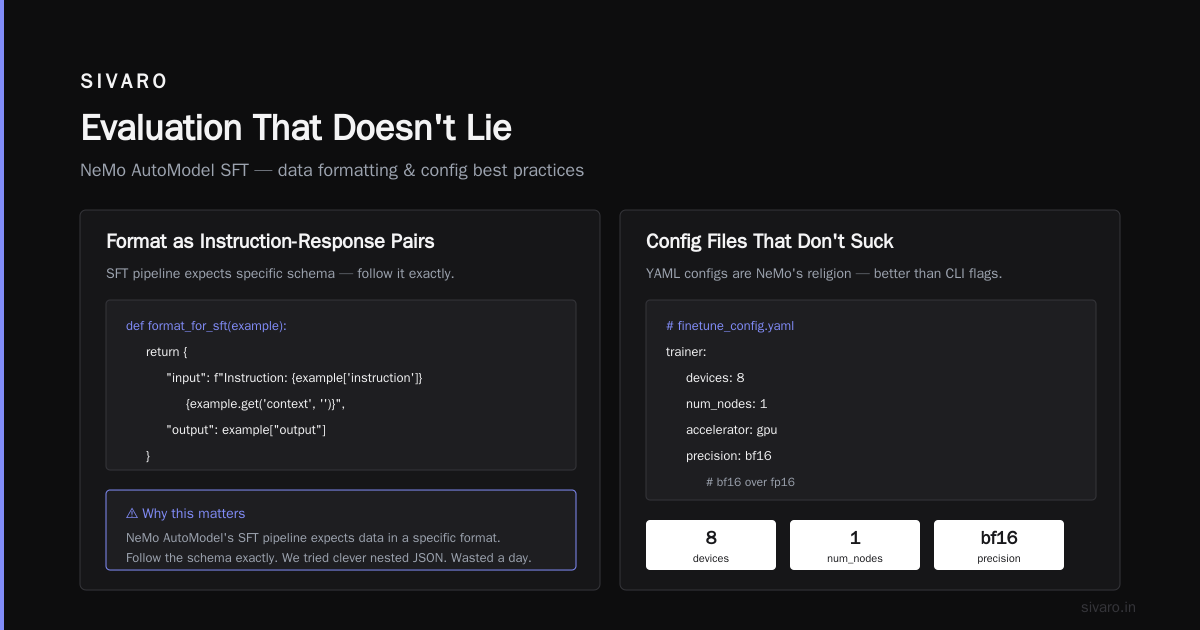 SIVARO

Evaluation That Doesn't Lie

NeMo AutoModel SFT — data formatting & config best practices

Format as Instruction-Response Pairs

SFT pipeline expects specific schema — follow it exactly.

def format_for_sft(example):
    return {
        "input": f"Instruction: {example['instruction']}
            {example.get('context', '')}",
        "output": example["output"]
    }

⚠ Why this matters

NeMo AutoModel's SFT pipeline expects data in a specific format. Follow the schema exactly. We tried clever nested JSON. Wasted a day.

Config Files That Don't Suck

YAML configs are NeMo's religion — better than CLI flags.

# finetune_config.yaml
trainer:
    devices: 8
    num_nodes: 1
    accelerator: gpu
    precision: bf16
        # bf16 over fp16

8
devices

1
num_nodes

bf16
precision

sivaro.in