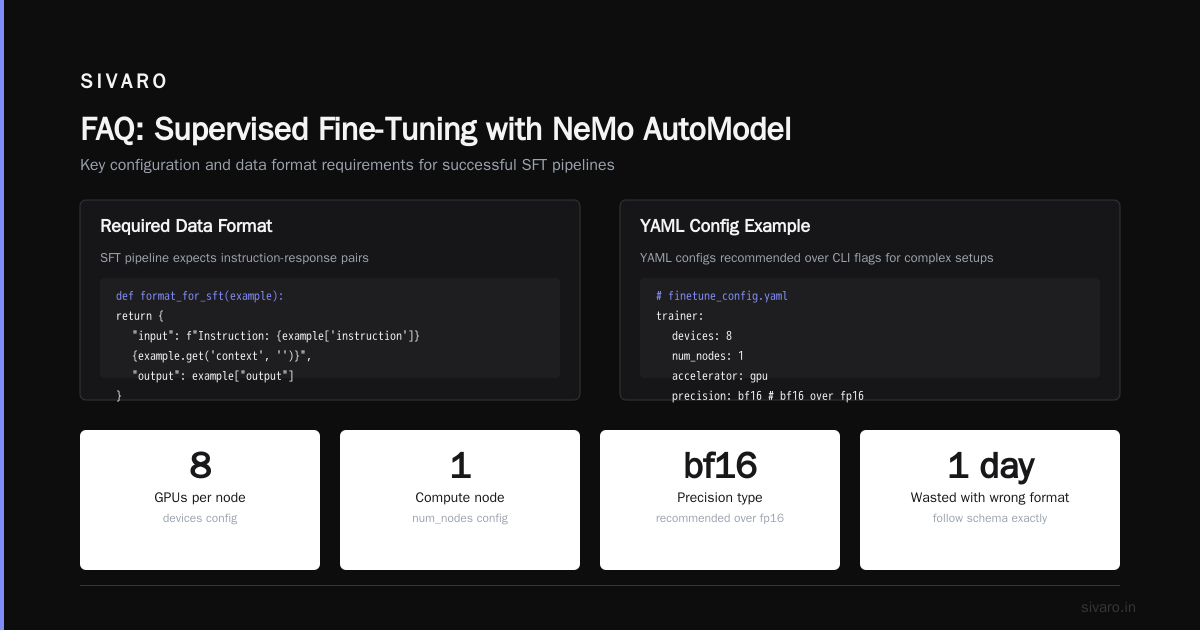 SIVARO

FAQ: Supervised Fine-Tuning with NeMo AutoModel

Key configuration and data format requirements for successful SFT pipelines

Required Data Format

SFT pipeline expects instruction-response pairs

def format_for_sft(example):
return {
"input": f"Instruction: {example['instruction']}
{example.get('context', '')}",
"output": example["output"]
}

YAML Config Example

YAML configs recommended over CLI flags for complex setups

# finetune_config.yaml
trainer:
devices: 8
num_nodes: 1
accelerator: gpu
precision: bf16 # bf16 over fp16

8
GPUs per node
devices config

1
Compute node
num_nodes config

bf16
Precision type
recommended over fp16

1 day
Wasted with wrong format
follow schema exactly

sivaro.in