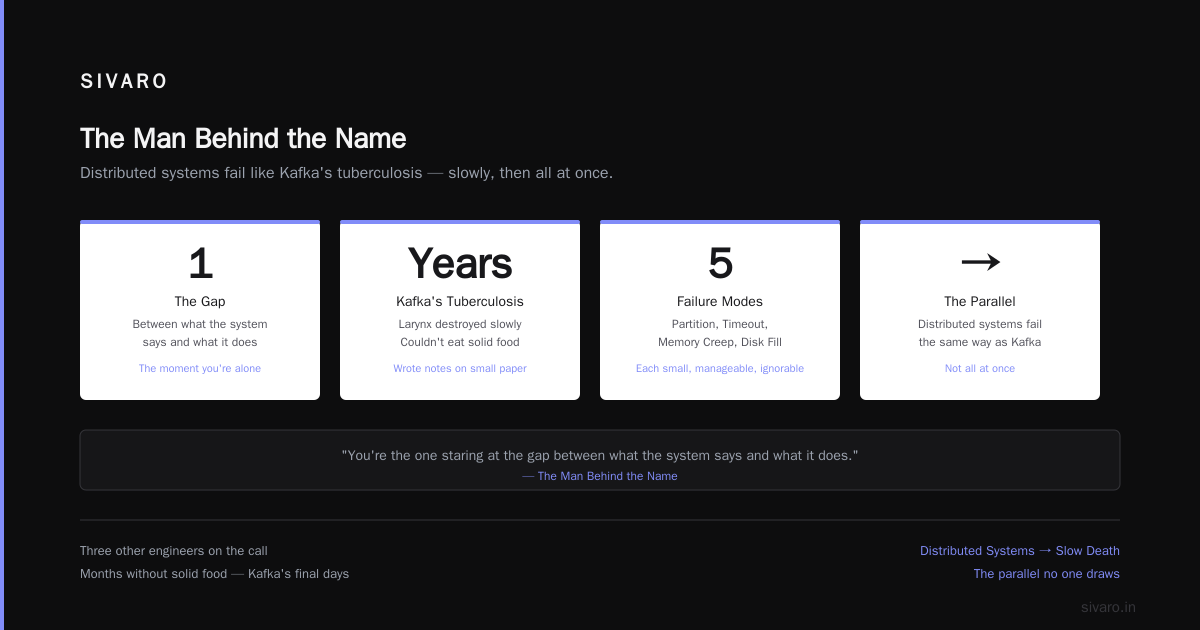 SIVARO

The Man Behind the Name

Distributed systems fail like Kafka's tuberculosis — slowly, then all at once.

1

The Gap

Between what the system says and what it does

The moment you're alone

Years

Kafka's Tuberculosis

Larynx destroyed slowly
Couldn't eat solid food

Wrote notes on small paper

5

Failure Modes

Partition, Timeout, Memory Creep, Disk Fill

Each small, manageable, ignorable

→

The Parallel

Distributed systems fail the same way as Kafka

Not all at once

"You're the one staring at the gap between what the system says and what it does."
— The Man Behind the Name

Three other engineers on the call
Months without solid food — Kafka's final days

Distributed Systems → Slow Death
The parallel no one draws

sivaro.in