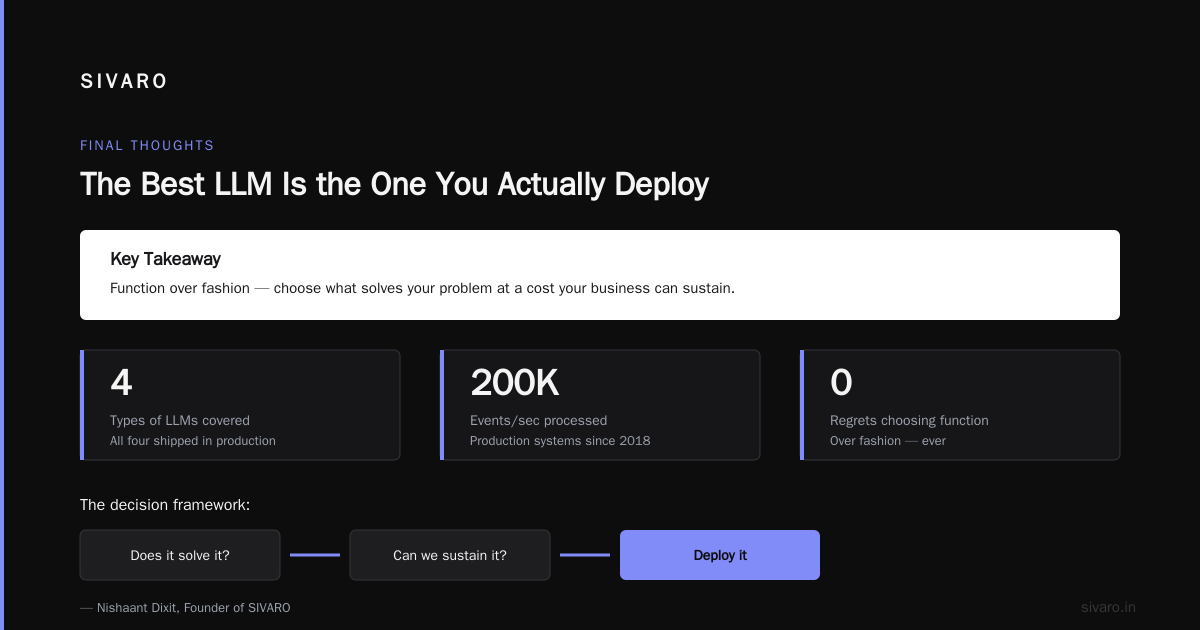 SIVARO

FINAL THOUGHTS

The Best LLM Is the One You Actually Deploy

Key Takeaway

Function over fashion — choose what solves your problem at a cost your business can sustain.

4

Types of LLMs covered

All four shipped in production

200K

Events/sec processed

Production systems since 2018

0

Regrets choosing function

Over fashion — ever

The decision framework:

Does it solve it?

Can we sustain it?

Deploy it

— Nishaant Dixit, Founder of SIVARO

sivaro.in