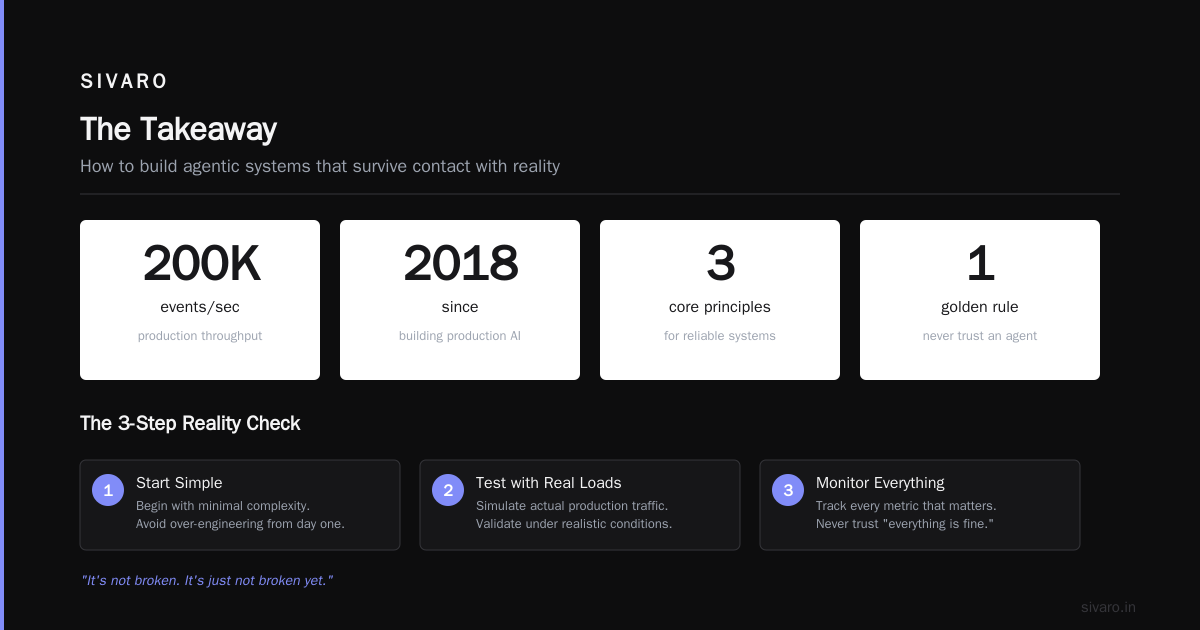 SIVARO

The Takeaway

How to build agentic systems that survive contact with reality

200K
events/sec
production throughput

2018
since
building production AI

3
core principles
for reliable systems

1
golden rule
never trust an agent

The 3-Step Reality Check

1
Start Simple
Begin with minimal complexity.
Avoid over-engineering from day one.

2
Test with Real Loads
Simulate actual production traffic.
Validate under realistic conditions.

3
Monitor Everything
Track every metric that matters.
Never trust "everything is fine."

"It's not broken. It's just not broken yet."

sivaro.in