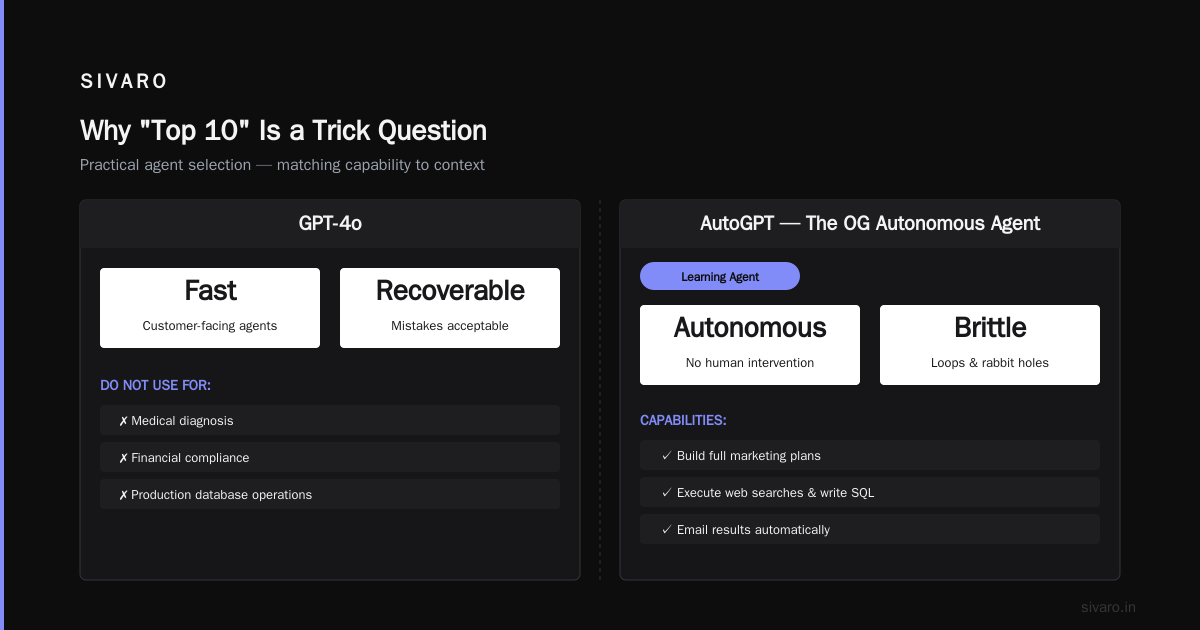 SIVARO

Why "Top 10" Is a Trick Question

Practical agent selection — matching capability to context

GPT-4o

Fast

Customer-facing agents

Recoverable

Mistakes acceptable

DO NOT USE FOR:

✗ Medical diagnosis

✗ Financial compliance

✗ Production database operations

AutoGPT — The OG Autonomous Agent

Learning Agent

Autonomous

No human intervention

Brittle

Loops & rabbit holes

CAPABILITIES:

✓ Build full marketing plans

✓ Execute web searches & write SQL

✓ Email results automatically

sivaro.in