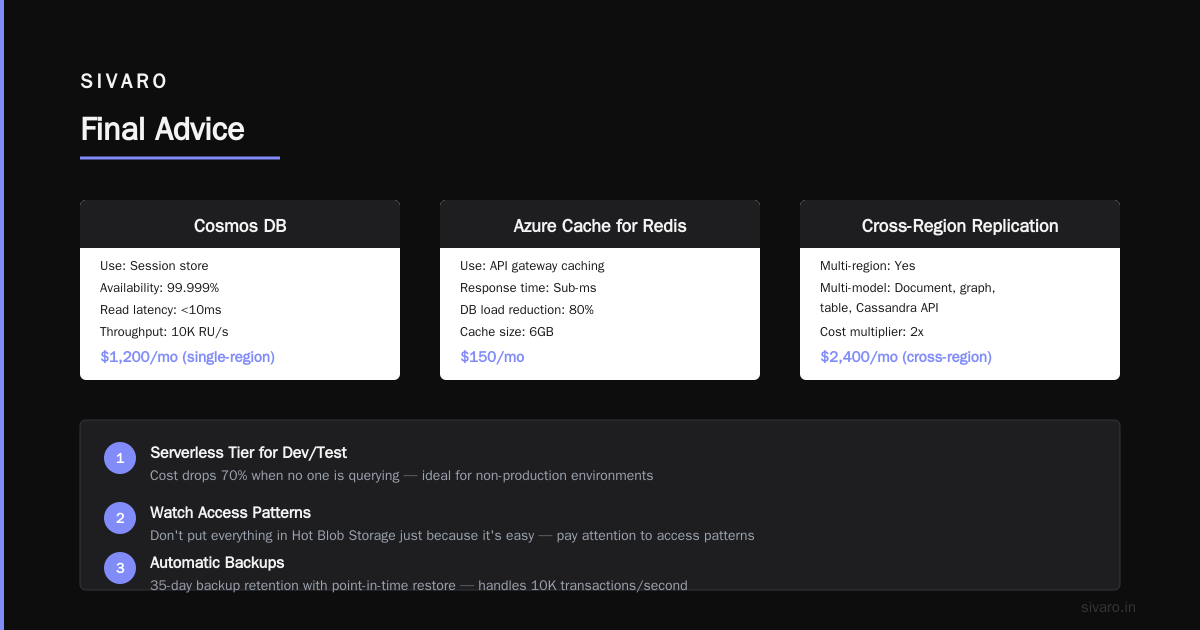 SIVARO

Final Advice

Cosmos DB

Use: Session store
Availability: 99.999%
Read latency: <10ms
Throughput: 10K RU/s
$1,200/mo (single-region)

Azure Cache for Redis

Use: API gateway caching
Response time: Sub-ms
DB load reduction: 80%
Cache size: 6GB
$150/mo

Cross-Region Replication

Multi-region: Yes
Multi-model: Document, graph, table, Cassandra API
Cost multiplier: 2x
$2,400/mo (cross-region)

1
Serverless Tier for Dev/Test
Cost drops 70% when no one is querying — ideal for non-production environments

2
Watch Access Patterns
Don't put everything in Hot Blob Storage just because it's easy — pay attention to access patterns

3
Automatic Backups
35-day backup retention with point-in-time restore — handles 10K transactions/second

sivaro.in