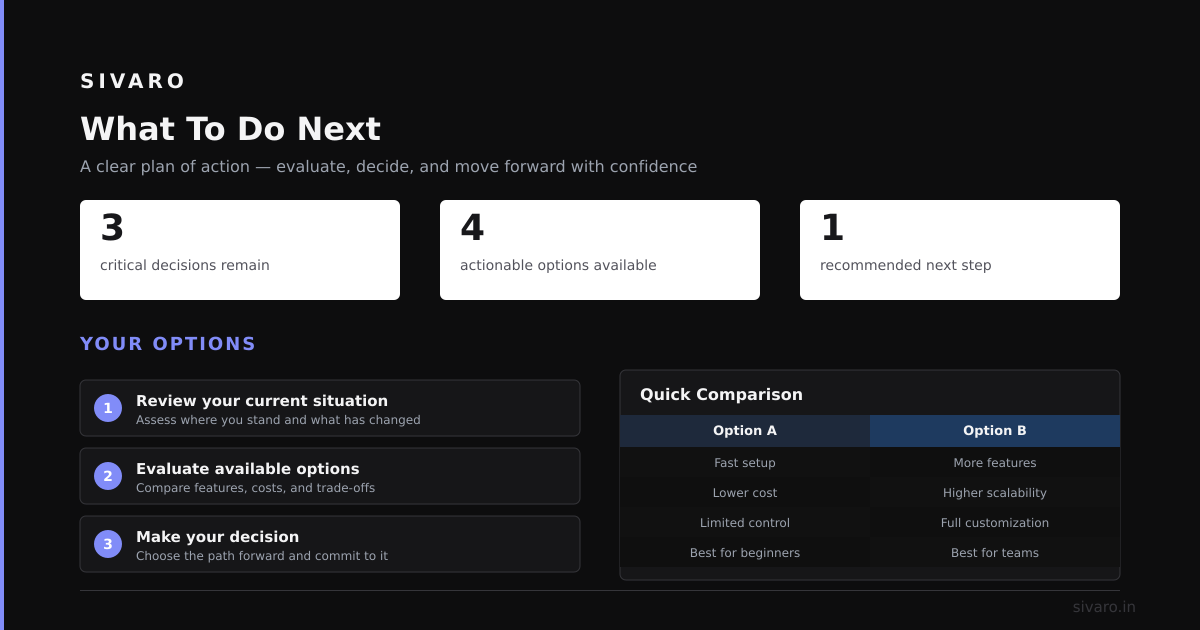 SIVARO

What To Do Next

A clear plan of action — evaluate, decide, and move forward with confidence

3
critical decisions remain

4
actionable options available

1
recommended next step

YOUR OPTIONS

1 Review your current situation
Assess where you stand and what has changed

2 Evaluate available options
Compare features, costs, and trade-offs

3 Make your decision
Choose the path forward and commit to it

Quick Comparison

| Option A | Option B |
|---|---|
| Fast setup | More features |
| Lower cost | Higher scalability |
| Limited control | Full customization |
| Best for beginners | Best for teams |

sivaro.in