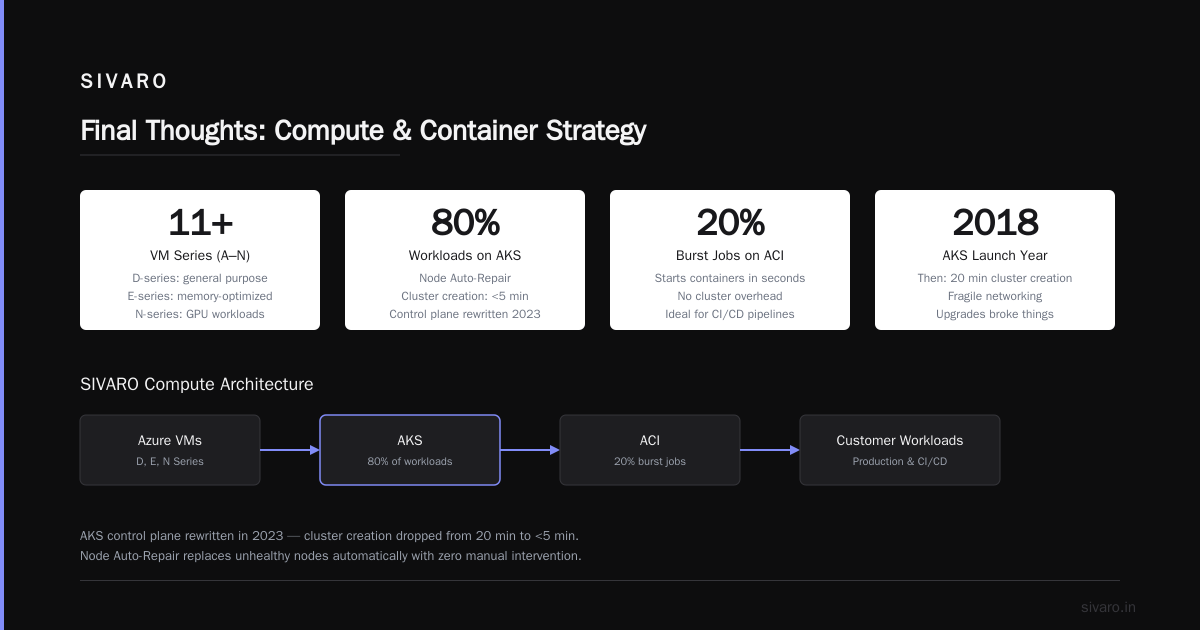 SIVARO

Final Thoughts: Compute & Container Strategy

11+
VM Series (A–N)
D-series: general purpose
E-series: memory-optimized
N-series: GPU workloads

80%
Workloads on AKS
Node Auto-Repair
Cluster creation: <5 min
Control plane rewritten 2023

20%
Burst Jobs on ACI
Starts containers in seconds
No cluster overhead
Ideal for CI/CD pipelines

2018
AKS Launch Year
Then: 20 min cluster creation
Fragile networking
Upgrades broke things

SIVARO Compute Architecture

Azure VMs
D, E, N Series

AKS
80% of workloads

ACI
20% burst jobs

Customer Workloads
Production & CI/CD

AKS control plane rewritten in 2023 — cluster creation dropped from 20 min to <5 min.
Node Auto-Repair replaces unhealthy nodes automatically with zero manual intervention.

sivaro.in