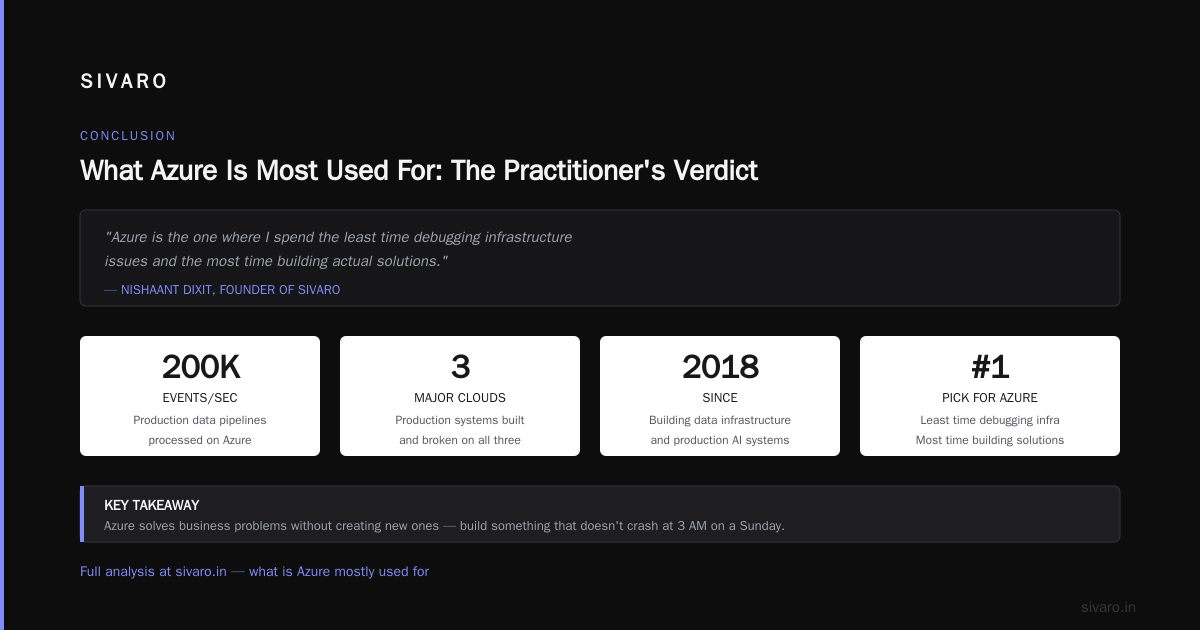 SIVARO

CONCLUSION

What Azure Is Most Used For: The Practitioner's Verdict

"Azure is the one where I spend the least time debugging infrastructure issues and the most time building actual solutions."

— NISHAANT DIXIT, FOUNDER OF SIVARO

200K
EVENTS/SEC
Production data pipelines processed on Azure

3
MAJOR CLOUDS
Production systems built and broken on all three

2018
SINCE
Building data infrastructure and production AI systems

#1
PICK FOR AZURE
Least time debugging infra
Most time building solutions

KEY TAKEAWAY
Azure solves business problems without creating new ones — build something that doesn't crash at 3 AM on a Sunday.

Full analysis at sivaro.in — what is Azure mostly used for

sivaro.in