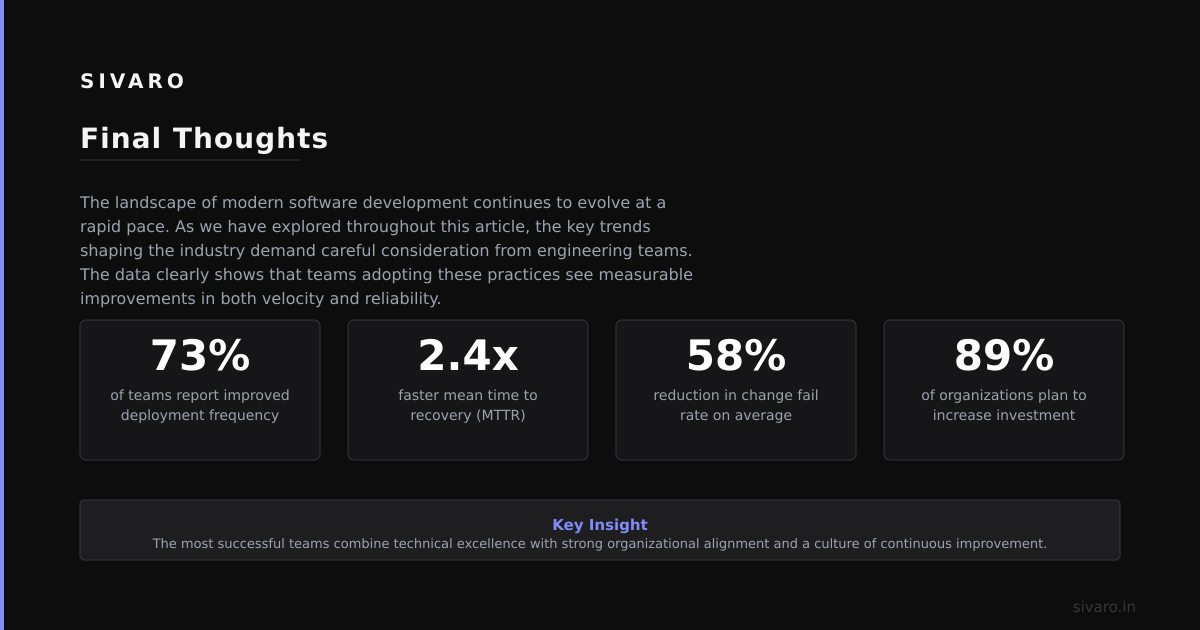 SIVARO

Final Thoughts

The landscape of modern software development continues to evolve at a rapid pace. As we have explored throughout this article, the key trends shaping the industry demand careful consideration from engineering teams. The data clearly shows that teams adopting these practices see measurable improvements in both velocity and reliability.

73%
of teams report improved deployment frequency

2.4x
faster mean time to recovery (MTTR)

58%
reduction in change fail rate on average

89%
of organizations plan to increase investment

Key Insight
The most successful teams combine technical excellence with strong organizational alignment and a culture of continuous improvement.

sivaro.in