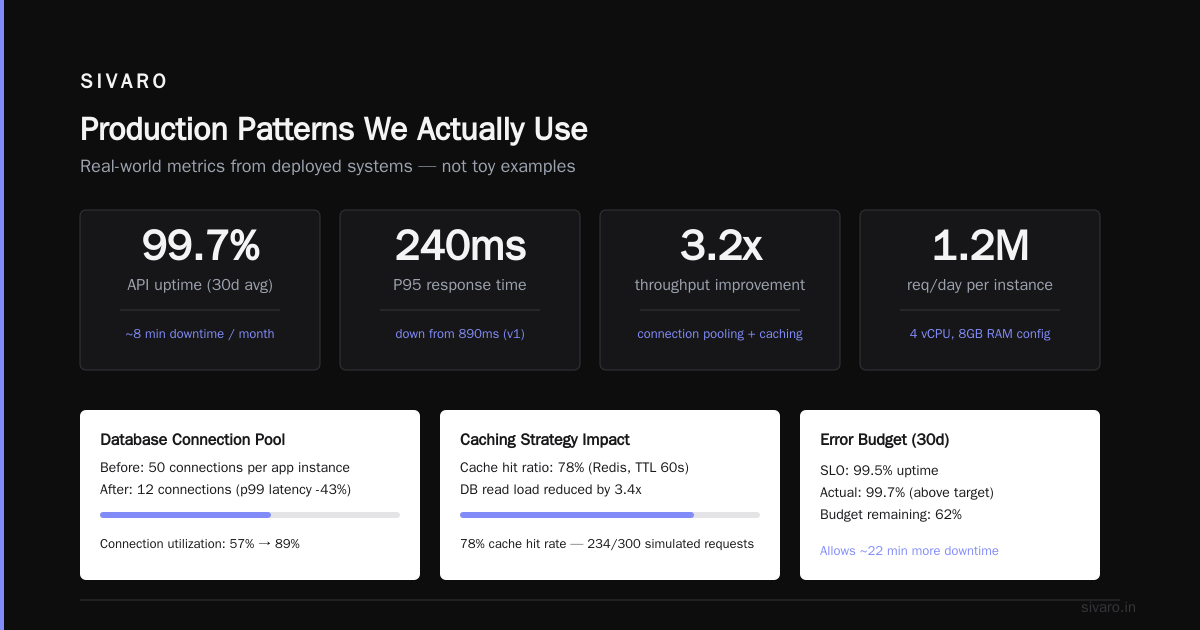 SIVARO

Production Patterns We Actually Use

Real-world metrics from deployed systems — not toy examples

99.7%

API uptime (30d avg)

~8 min downtime / month

240ms

P95 response time

down from 890ms (v1)

3.2x

throughput improvement

connection pooling + caching

1.2M

req/day per instance

4 vCPU, 8GB RAM config

Database Connection Pool

Before: 50 connections per app instance

After: 12 connections (p99 latency -43%)

Connection utilization: 57% → 89%

Caching Strategy Impact

Cache hit ratio: 78% (Redis, TTL 60s)

DB read load reduced by 3.4x

78% cache hit rate — 234/300 simulated requests

Error Budget (30d)

SLO: 99.5% uptime

Actual: 99.7% (above target)

Budget remaining: 62%

Allows ~22 min more downtime

sivaro.in