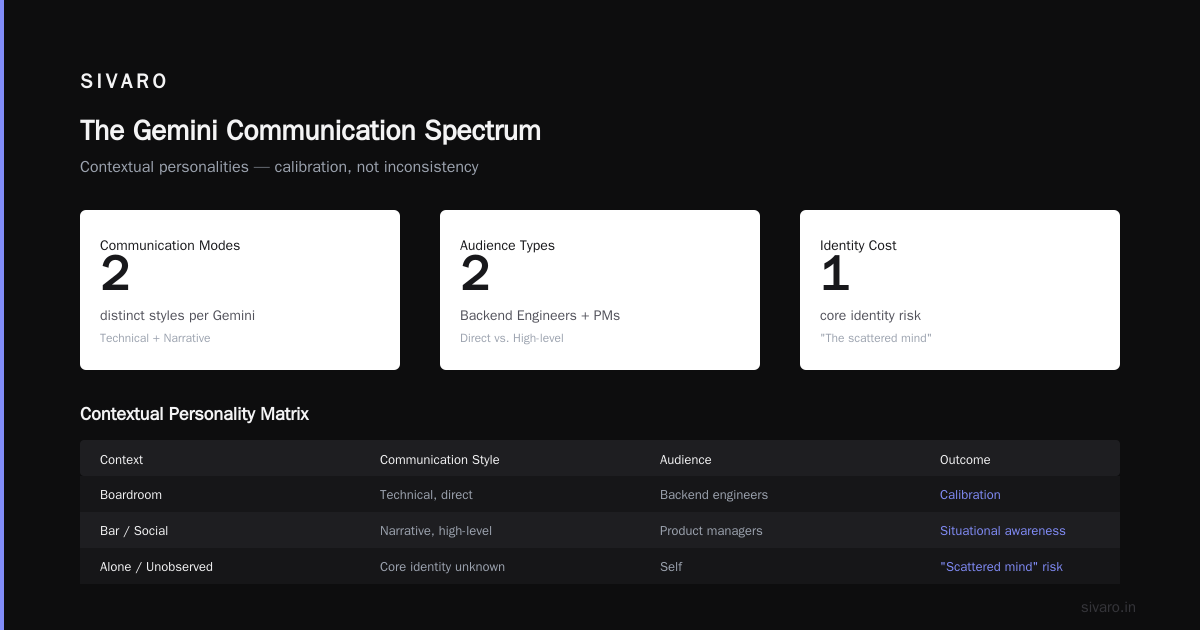 SIVARO

The Gemini Communication Spectrum

Contextual personalities — calibration, not inconsistency

Communication Modes
2
distinct styles per Gemini
Technical + Narrative

Audience Types
2
Backend Engineers + PMs
Direct vs. High-level

Identity Cost
1
core identity risk
"The scattered mind"

Contextual Personality Matrix

| Context | Communication Style | Audience | Outcome |
|---|---|---|---|
| Boardroom | Technical, direct | Backend engineers | Calibration |
| Bar / Social | Narrative, high-level | Product managers | Situational awareness |
| Alone / Unobserved | Core identity unknown | Self | "Scattered mind" risk |

sivaro.in