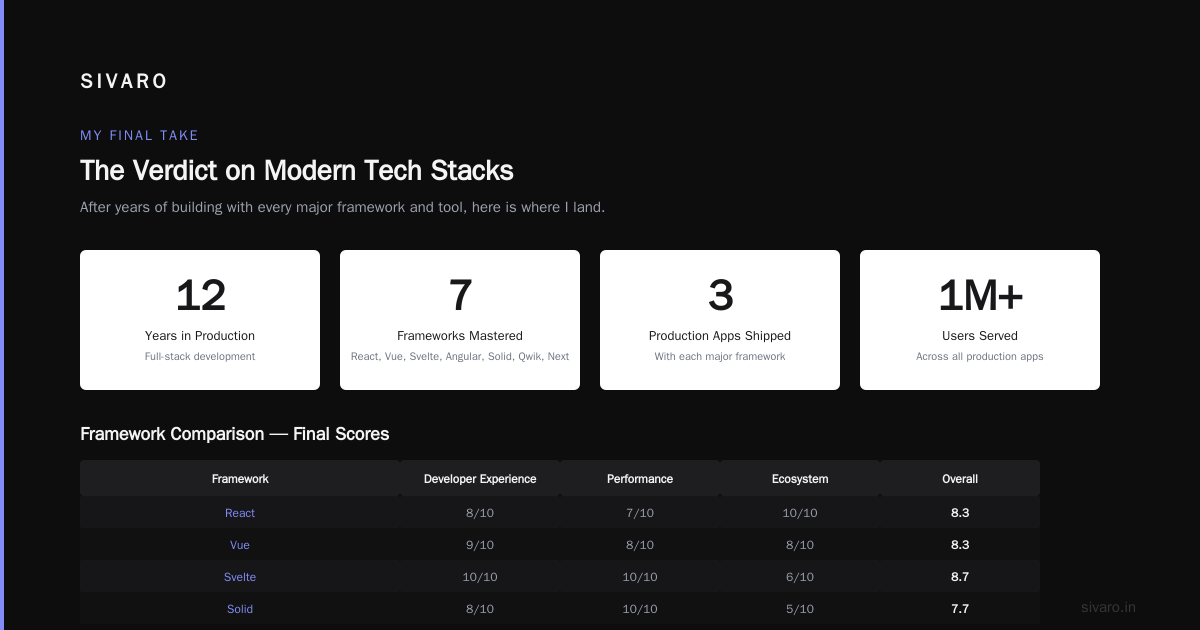 SIVARO

MY FINAL TAKE

The Verdict on Modern Tech Stacks

After years of building with every major framework and tool, here is where I land.

12
Years in Production
Full-stack development

7
Frameworks Mastered
React, Vue, Svelte, Angular, Solid, Qwik, Next

3
Production Apps Shipped
With each major framework

1M+
Users Served
Across all production apps

Framework Comparison — Final Scores

| Framework | Developer Experience | Performance | Ecosystem | Overall |
|---|---|---|---|---|
| React | 8/10 | 7/10 | 10/10 | 8.3 |
| Vue | 9/10 | 8/10 | 8/10 | 8.3 |
| Svelte | 10/10 | 10/10 | 6/10 | 8.7 |
| Solid | 8/10 | 10/10 | 5/10 | 7.7 |

sivaro.in