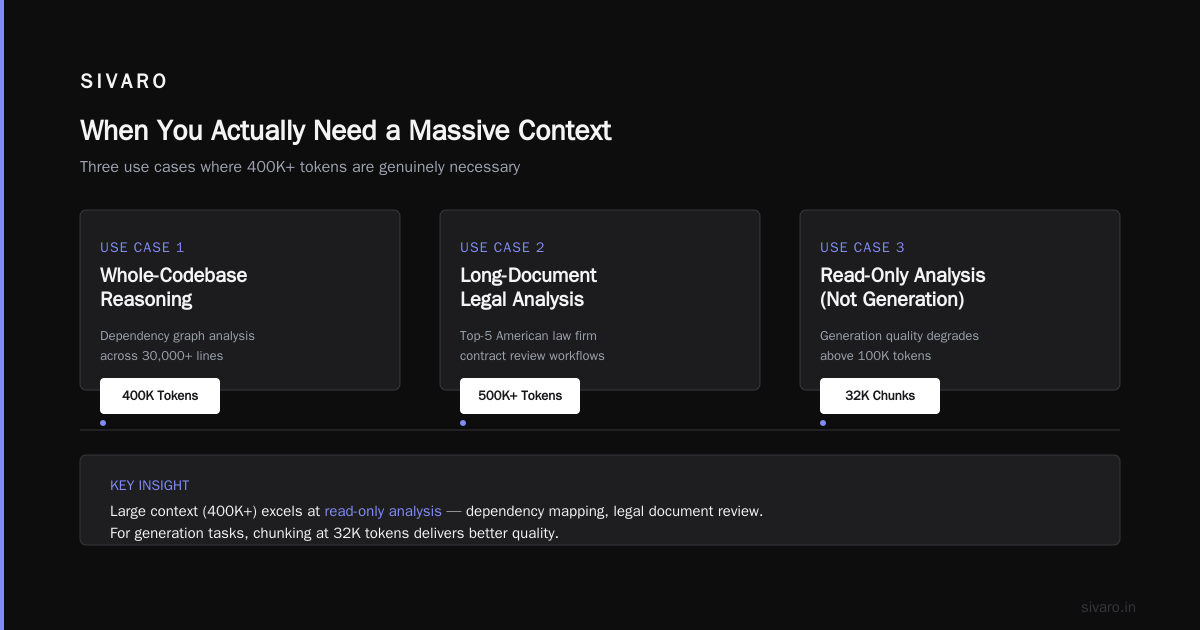 SIVARO

When You Actually Need a Massive Context

Three use cases where 400K+ tokens are genuinely necessary

USE CASE 1

Whole-Codebase Reasoning

Dependency graph analysis across 30,000+ lines

400K Tokens

USE CASE 2

Long-Document Legal Analysis

Top-5 American law firm contract review workflows

500K+ Tokens

USE CASE 3

Read-Only Analysis (Not Generation)

Generation quality degrades above 100K tokens

32K Chunks

KEY INSIGHT

Large context (400K+) excels at read-only analysis — dependency mapping, legal document review.
For generation tasks, chunking at 32K tokens delivers better quality.

sivaro.in