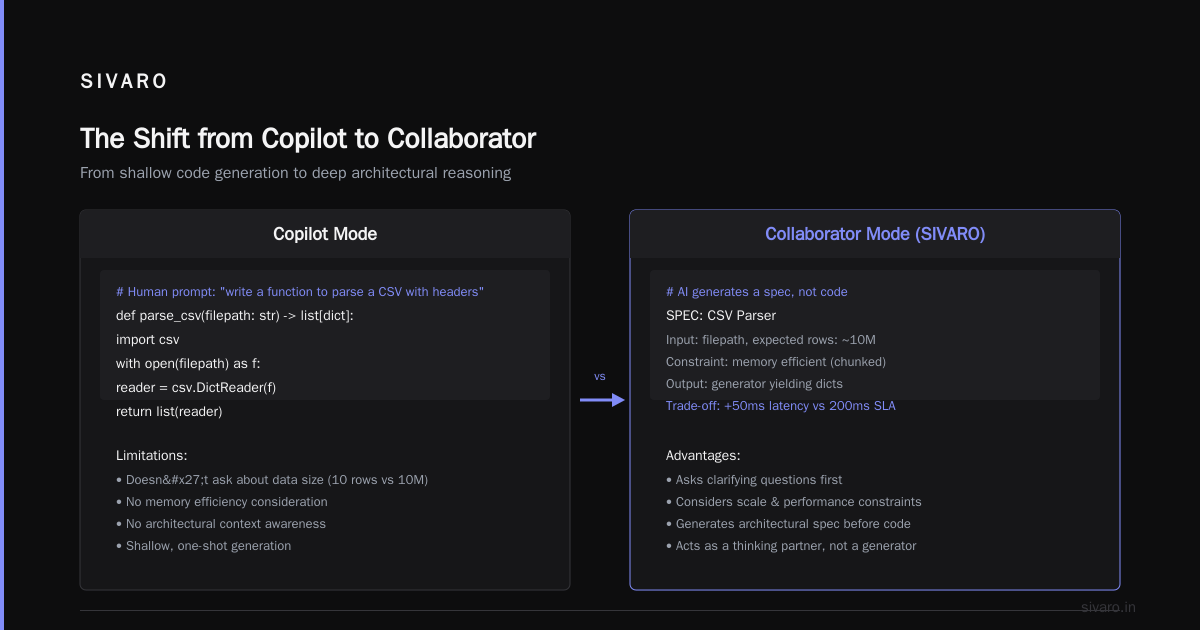 SIVARO

The Shift from Copilot to Collaborator

From shallow code generation to deep architectural reasoning

Copilot Mode

# Human prompt: "write a function to parse a CSV with headers"
def parse_csv(filepath: str) -> list[dict]:
import csv
with open(filepath) as f:
reader = csv.DictReader(f)
return list(reader)

Limitations:
• Doesn&#x27;t ask about data size (10 rows vs 10M)
• No memory efficiency consideration
• No architectural context awareness
• Shallow, one-shot generation

vs

Collaborator Mode (SIVARO)

# AI generates a spec, not code
SPEC: CSV Parser
Input: filepath, expected rows: ~10M
Constraint: memory efficient (chunked)
Output: generator yielding dicts
Trade-off: +50ms latency vs 200ms SLA

Advantages:
• Asks clarifying questions first
• Considers scale & performance constraints
• Generates architectural spec before code
• Acts as a thinking partner, not a generator

sivaro.in