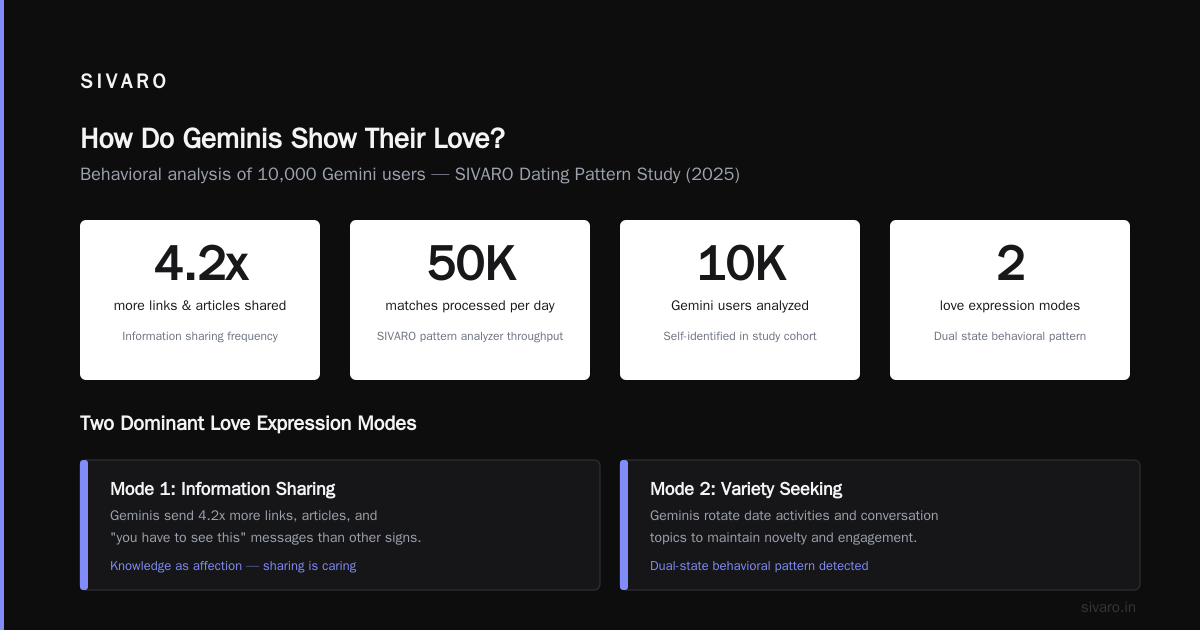 SIVARO

How Do Geminis Show Their Love?

Behavioral analysis of 10,000 Gemini users — SIVARO Dating Pattern Study (2025)

4.2x

more links & articles shared

Information sharing frequency

50K

matches processed per day

SIVARO pattern analyzer throughput

10K

Gemini users analyzed

Self-identified in study cohort

2

love expression modes

Dual state behavioral pattern

Two Dominant Love Expression Modes

Mode 1: Information Sharing

Geminis send 4.2x more links, articles, and "you have to see this" messages than other signs.

Knowledge as affection — sharing is caring

Mode 2: Variety Seeking

Geminis rotate date activities and conversation topics to maintain novelty and engagement.

Dual-state behavioral pattern detected

sivaro.in