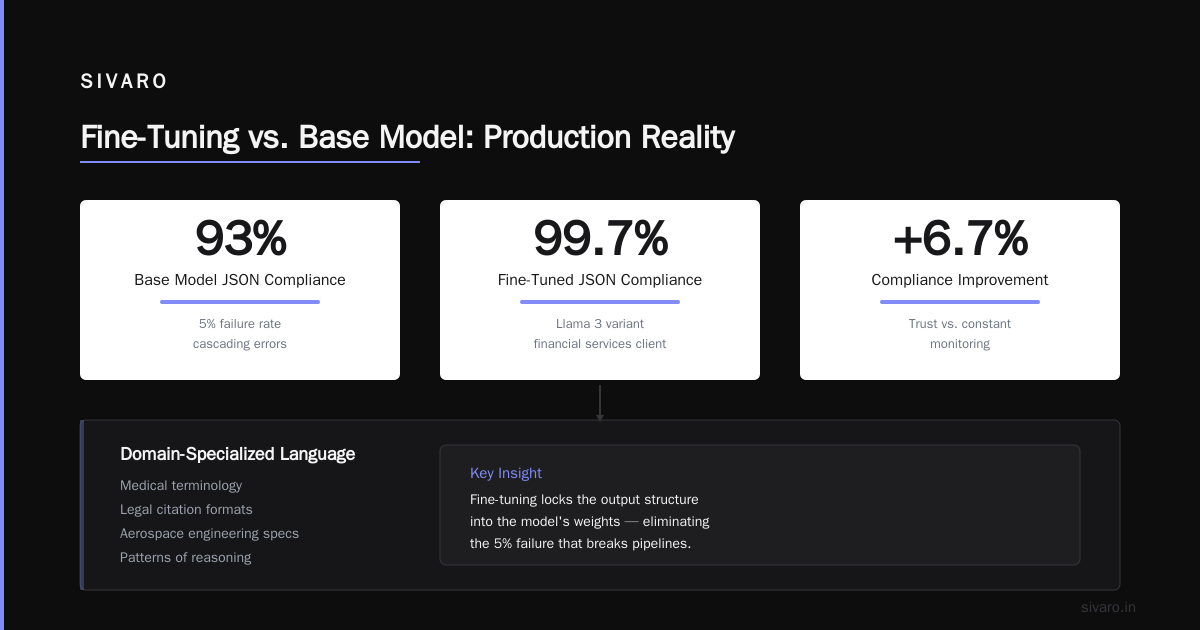 SIVARO

Fine-Tuning vs. Base Model: Production Reality

93%

Base Model JSON Compliance

5% failure rate
cascading errors

99.7%

Fine-Tuned JSON Compliance

Llama 3 variant
financial services client

+6.7%

Compliance Improvement

Trust vs. constant
monitoring

Domain-Specialized Language

Medical terminology
Legal citation formats
Aerospace engineering specs
Patterns of reasoning

Key Insight

Fine-tuning locks the output structure into the model's weights — eliminating the 5% failure that breaks pipelines.

sivaro.in