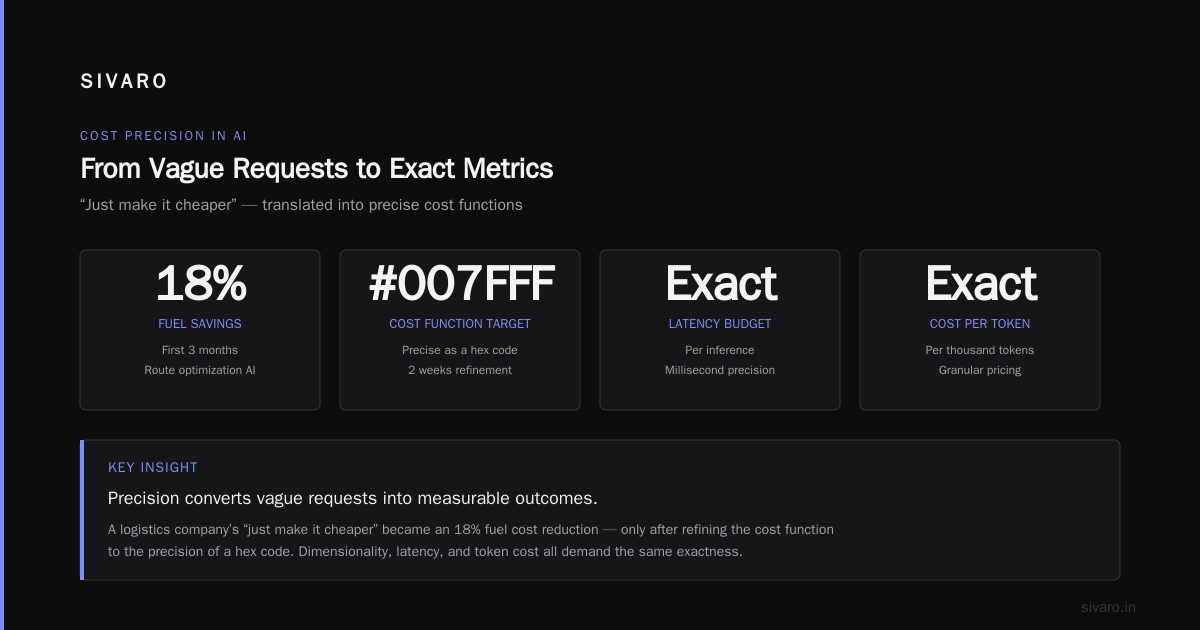 SIVARO

COST PRECISION IN AI

From Vague Requests to Exact Metrics

"Just make it cheaper" — translated into precise cost functions

18%
FUEL SAVINGS
First 3 months
Route optimization AI

#007FFF
COST FUNCTION TARGET
Precise as a hex code
2 weeks refinement

Exact
LATENCY BUDGET
Per inference
Millisecond precision

Exact
COST PER TOKEN
Per thousand tokens
Granular pricing

KEY INSIGHT

Precision converts vague requests into measurable outcomes.

A logistics company's "just make it cheaper" became an 18% fuel cost reduction — only after refining the cost function to the precision of a hex code. Dimensionality, latency, and token cost all demand the same exactness.

sivaro.in