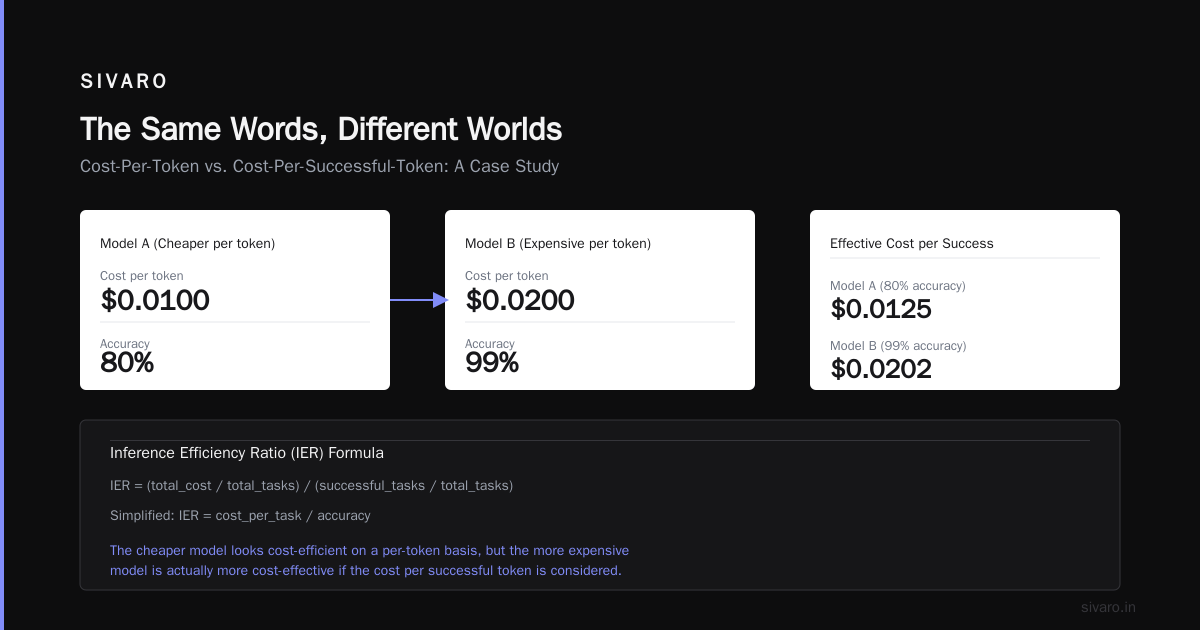 SIVARO

The Same Words, Different Worlds

Cost-Per-Token vs. Cost-Per-Successful-Token: A Case Study

Model A (Cheaper per token)

Cost per token
$0.0100

Accuracy
80%

Model B (Expensive per token)

Cost per token
$0.0200

Accuracy
99%

Effective Cost per Success

Model A (80% accuracy)
$0.0125

Model B (99% accuracy)
$0.0202

Inference Efficiency Ratio (IER) Formula

IER = (total_cost / total_tasks) / (successful_tasks / total_tasks)

Simplified: IER = cost_per_task / accuracy

The cheaper model looks cost-efficient on a per-token basis, but the more expensive model is actually more cost-effective if the cost per successful token is considered.

sivaro.in