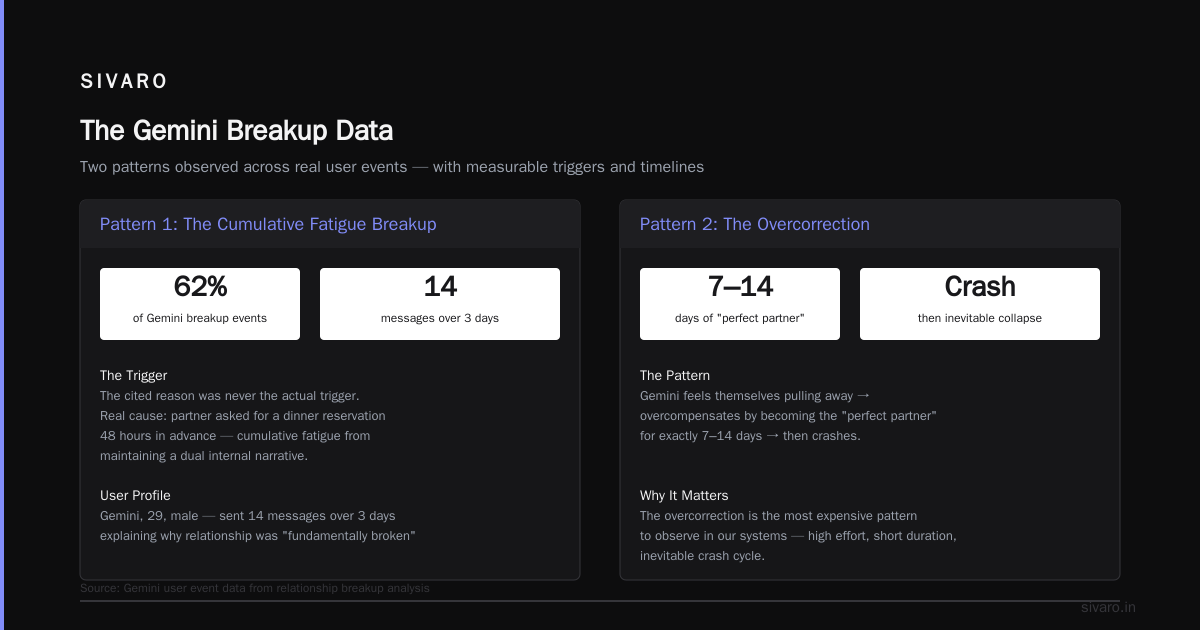 SIVARO

The Gemini Breakup Data

Two patterns observed across real user events — with measurable triggers and timelines

Pattern 1: The Cumulative Fatigue Breakup

62%
of Gemini breakup events

14
messages over 3 days

The Trigger

The cited reason was never the actual trigger. Real cause: partner asked for a dinner reservation 48 hours in advance — cumulative fatigue from maintaining a dual internal narrative.

User Profile

Gemini, 29, male — sent 14 messages over 3 days explaining why relationship was "fundamentally broken"

Pattern 2: The Overcorrection

7–14
days of "perfect partner"

Crash
then inevitable collapse

The Pattern

Gemini feels themselves pulling away → overcompensates by becoming the "perfect partner" for exactly 7–14 days → then crashes.

Why It Matters

The overcorrection is the most expensive pattern to observe in our systems — high effort, short duration, inevitable crash cycle.

Source: Gemini user event data from relationship breakup analysis

sivaro.in