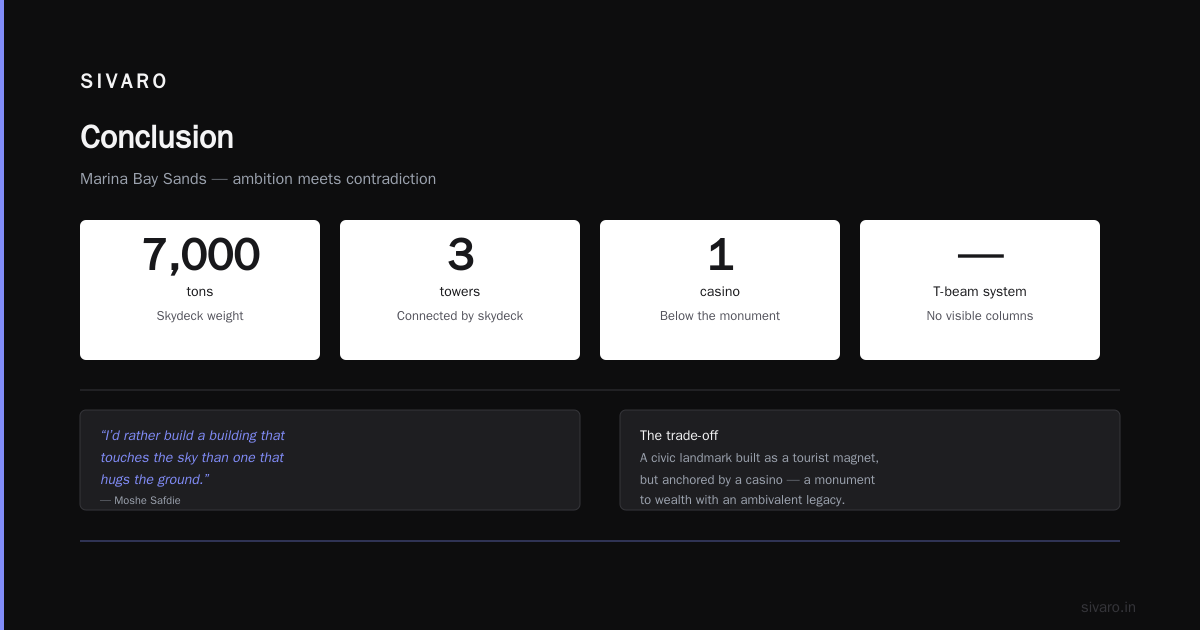 SIVARO

Conclusion

Marina Bay Sands — ambition meets contradiction

7,000
tons
Skydeck weight

3
towers
Connected by skydeck

1
casino
Below the monument

—
T-beam system
No visible columns

"I'd rather build a building that touches the sky than one that hugs the ground."
— Moshe Safdie

The trade-off
A civic landmark built as a tourist magnet, but anchored by a casino — a monument to wealth with an ambivalent legacy.

sivaro.in