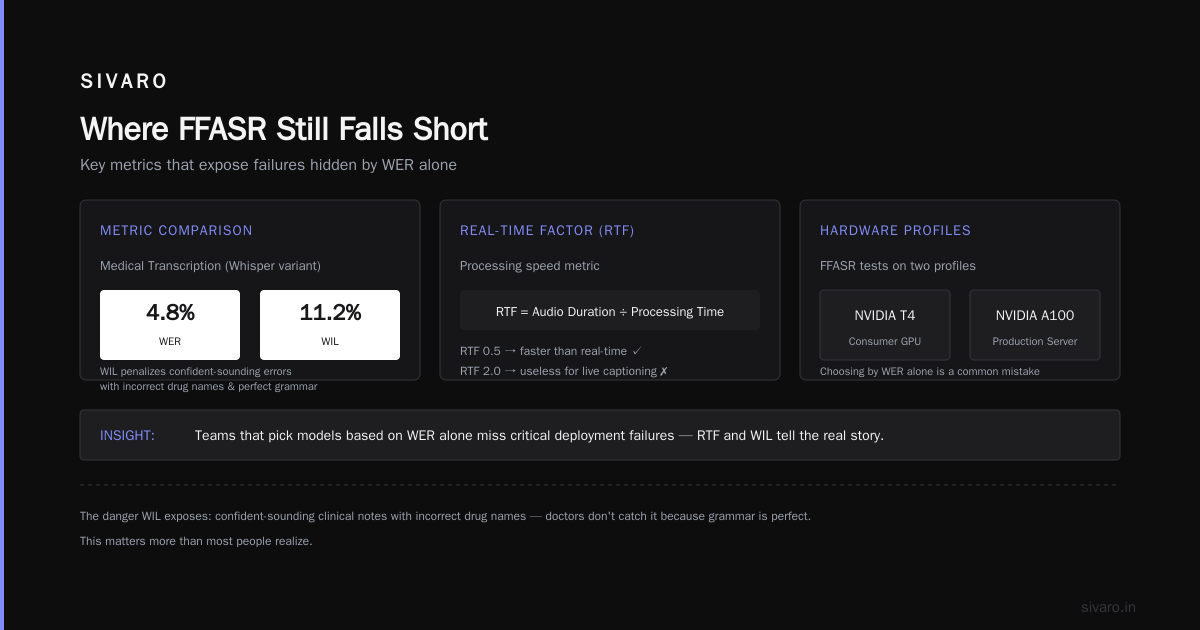 SIVARO

Where FFASR Still Falls Short

Key metrics that expose failures hidden by WER alone

METRIC COMPARISON

Medical Transcription (Whisper variant)

4.8%
WER

11.2%
WIL

WIL penalizes confident-sounding errors with incorrect drug names & perfect grammar

REAL-TIME FACTOR (RTF)

Processing speed metric

RTF = Audio Duration ÷ Processing Time

RTF 0.5 → faster than real-time ✓
RTF 2.0 → useless for live captioning ✗

HARDWARE PROFILES

FFASR tests on two profiles

NVIDIA T4
Consumer GPU

NVIDIA A100
Production Server

Choosing by WER alone is a common mistake

INSIGHT: Teams that pick models based on WER alone miss critical deployment failures — RTF and WIL tell the real story.

The danger WIL exposes: confident-sounding clinical notes with incorrect drug names — doctors don't catch it because grammar is perfect.

This matters more than most people realize.

sivaro.in