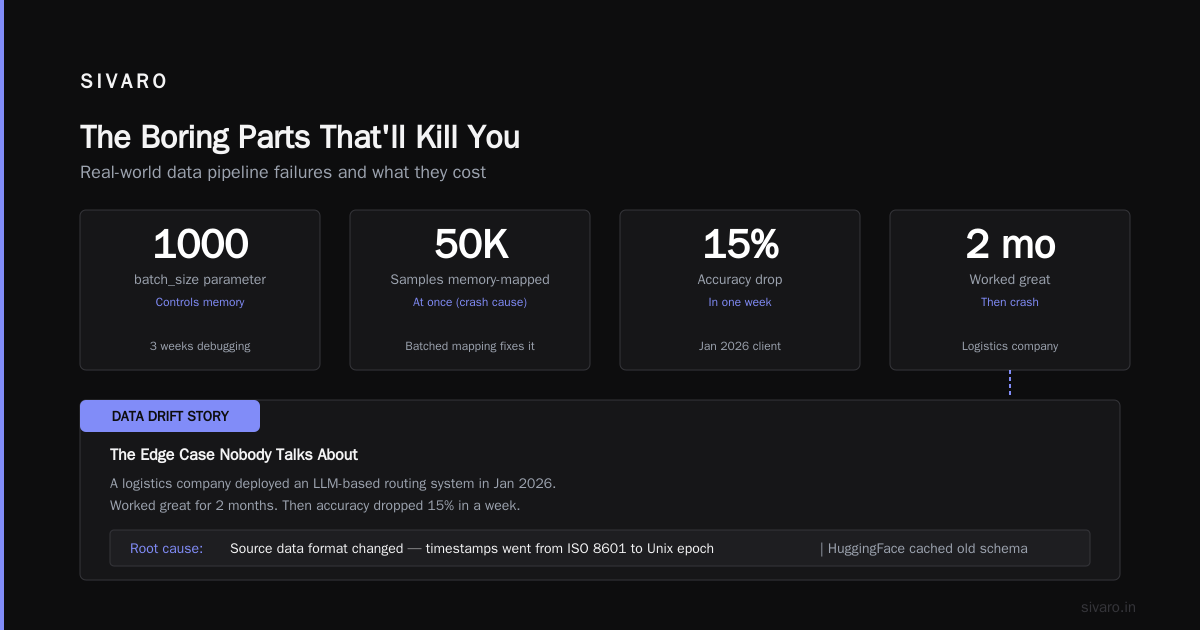 SIVARO

The Boring Parts That'll Kill You

Real-world data pipeline failures and what they cost

1000
batch_size parameter
Controls memory
3 weeks debugging

50K
Samples memory-mapped
At once (crash cause)
Batched mapping fixes it

15%
Accuracy drop
In one week
Jan 2026 client

2 mo
Worked great
Then crash
Logistics company

DATA DRIFT STORY

The Edge Case Nobody Talks About

A logistics company deployed an LLM-based routing system in Jan 2026.
Worked great for 2 months. Then accuracy dropped 15% in a week.

Root cause: Source data format changed — timestamps went from ISO 8601 to Unix epoch | HuggingFace cached old schema

sivaro.in