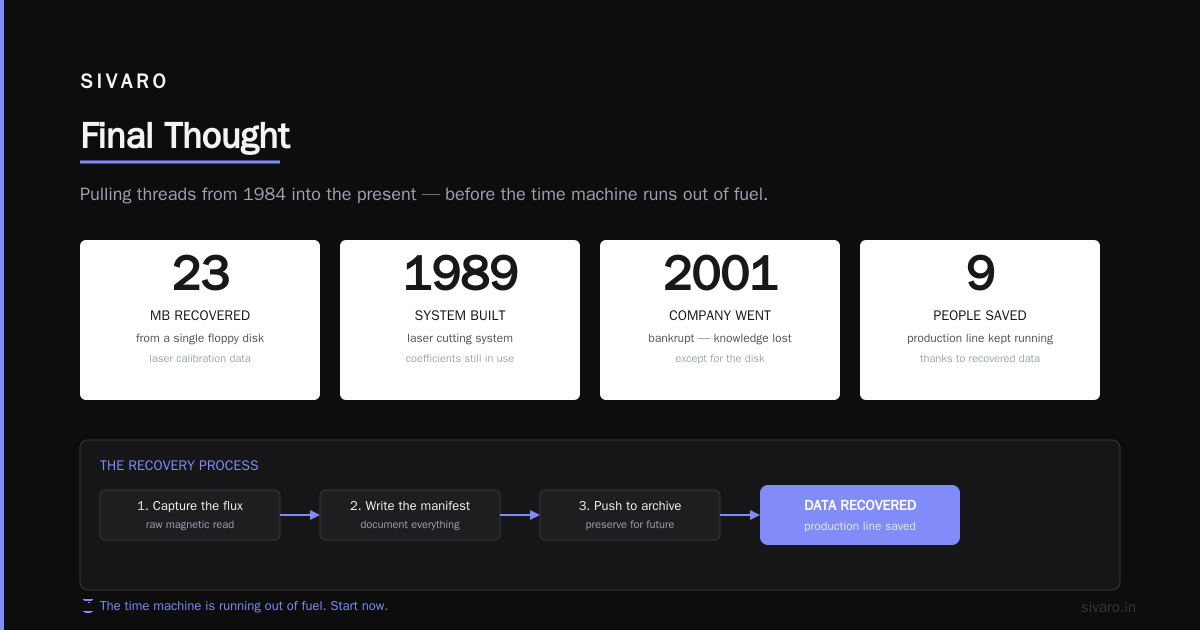 SIVARO

Final Thought

Pulling threads from 1984 into the present — before the time machine runs out of fuel.

23
MB RECOVERED
from a single floppy disk
laser calibration data

1989
SYSTEM BUILT
laser cutting system
coefficients still in use

2001
COMPANY WENT
bankrupt — knowledge lost
except for the disk

9
PEOPLE SAVED
production line kept running
thanks to recovered data

THE RECOVERY PROCESS

1. Capture the flux
raw magnetic read

2. Write the manifest
document everything

3. Push to archive
preserve for future

DATA RECOVERED
production line saved

The time machine is running out of fuel. Start now.

sivaro.in